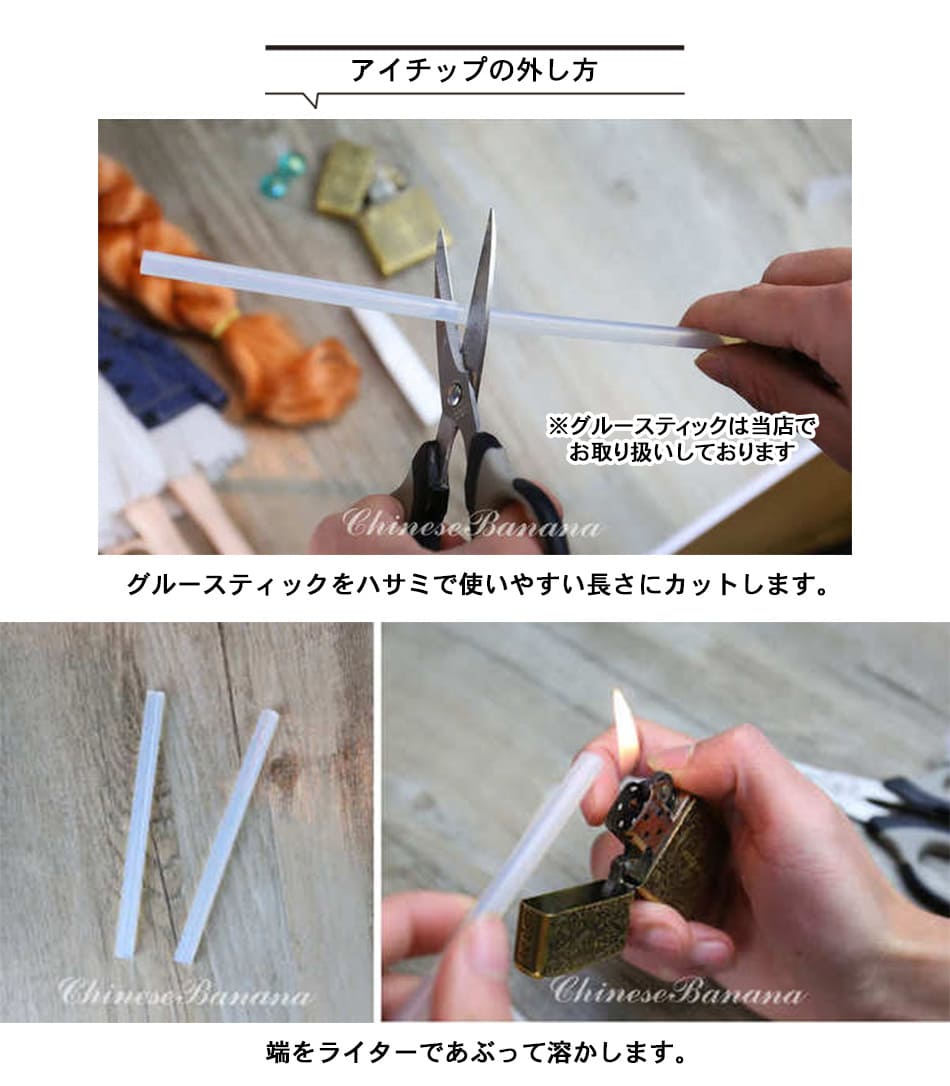 アイチップの外し方

※グルースティックは当店でお取り扱いしております

ChineseBanana

グルースティックをハサミで使いやすい長さにカットします。

ChineseBanana

ChineseBanana

端をライターであぶって溶かします。