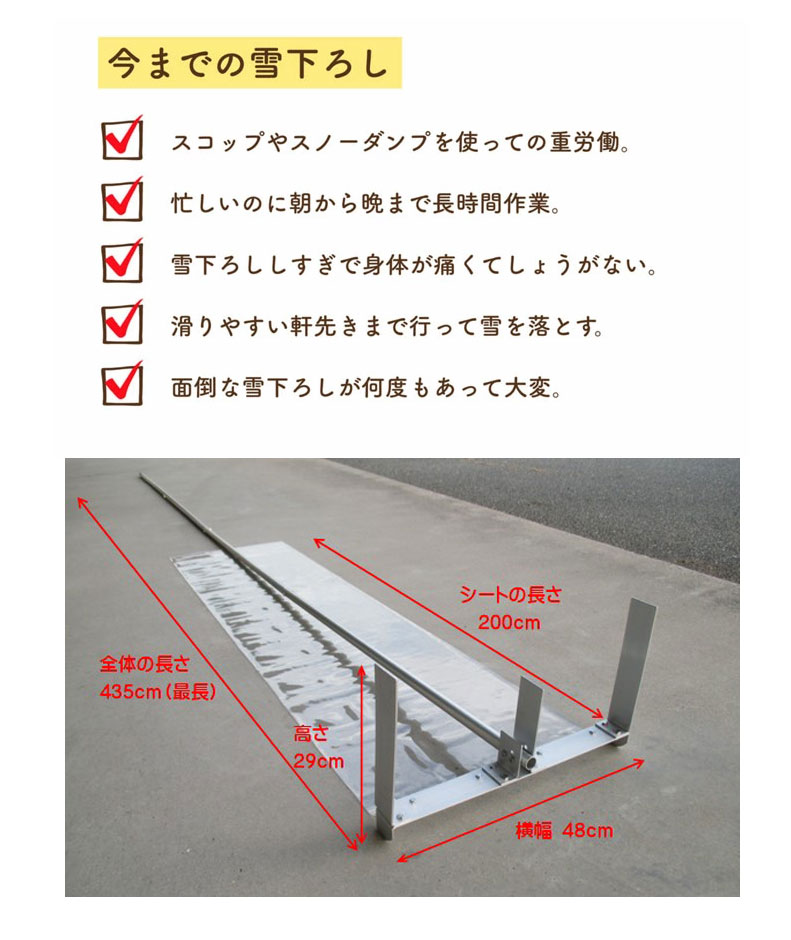 今までの雪下ろし

スコップやスノーダンプを使っての重労働。

忙しいのに朝から晩まで長時間作業。

雪下ろししすぎで身体が痛くてしょうがない。

滑りやすい軒先きまで行って雪を落とす。

面倒な雪下ろしが何度もあって大変。

シートの長さ 200cm

全体の長さ 435cm（最長）

高さ 29cm

横幅 48cm