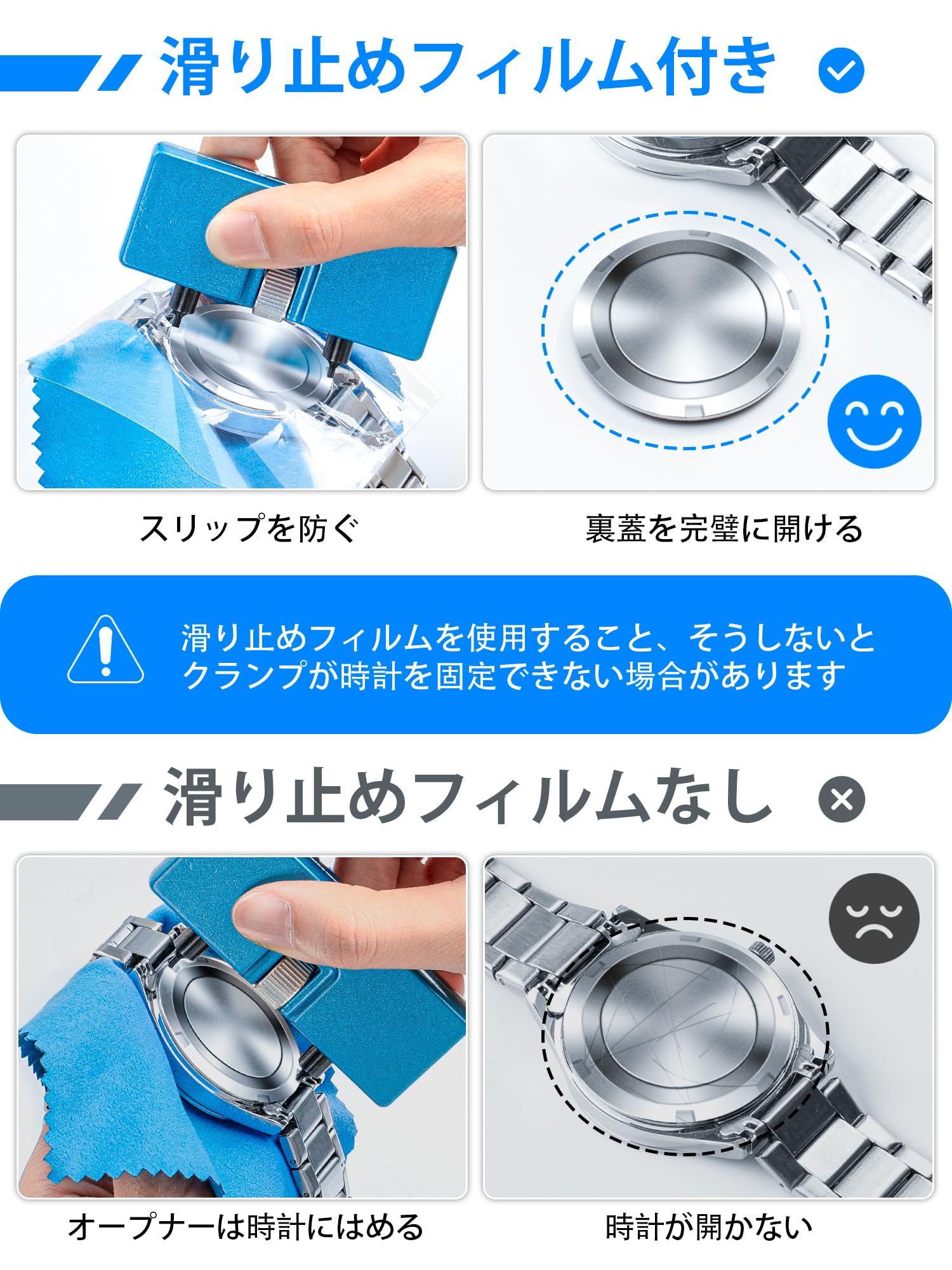 滑り止めフィルム付き

スリップを防ぐ

裏蓋を完璧に開ける

滑り止めフィルムを使用すること、そうしないとクランプが時計を固定できない場合があります

滑り止めフィルムなし

オープナーは時計にはめる

時計が開かない