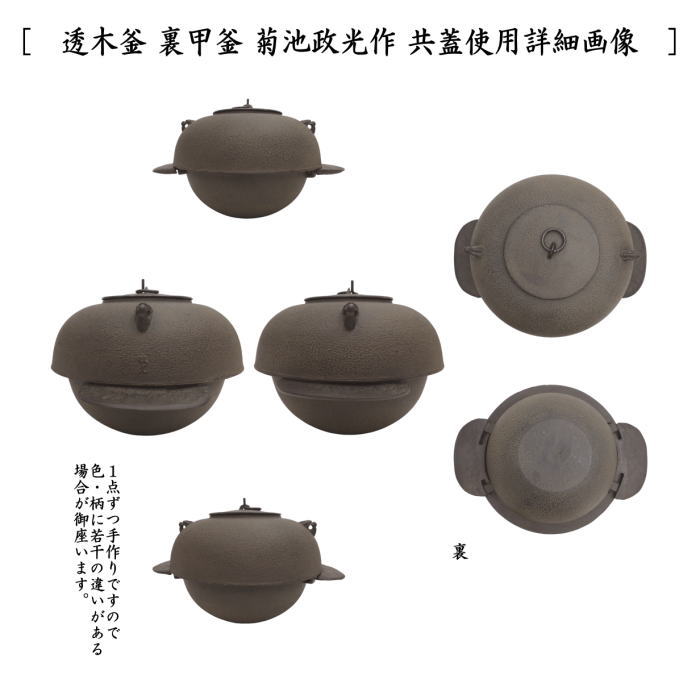 [ 透木釜 裏甲釜 菊池政光作 共蓋使用詳細画像 ]

1点ずつ手作りですので色・柄に若干の違いがある場合が御座います。

裏