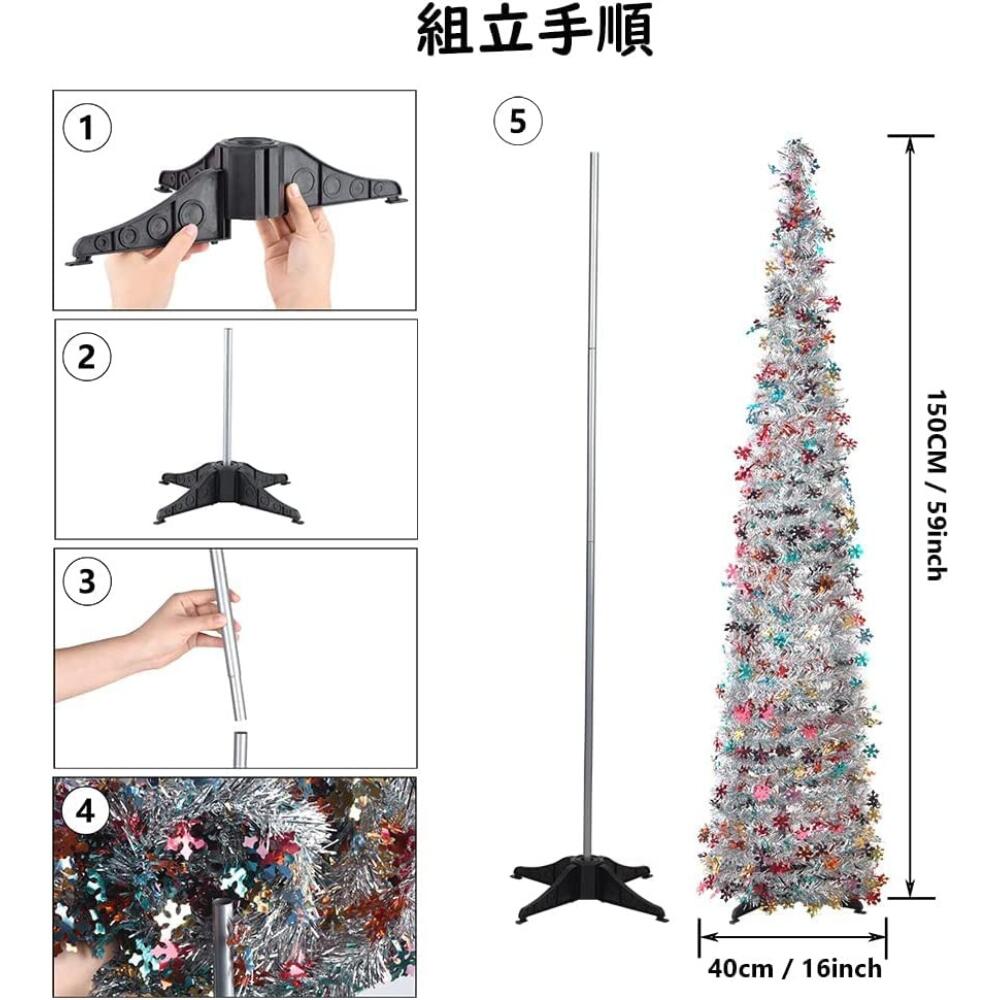 組立手順

1

2

3

4

5

150CM / 59inch

40cm / 16inch