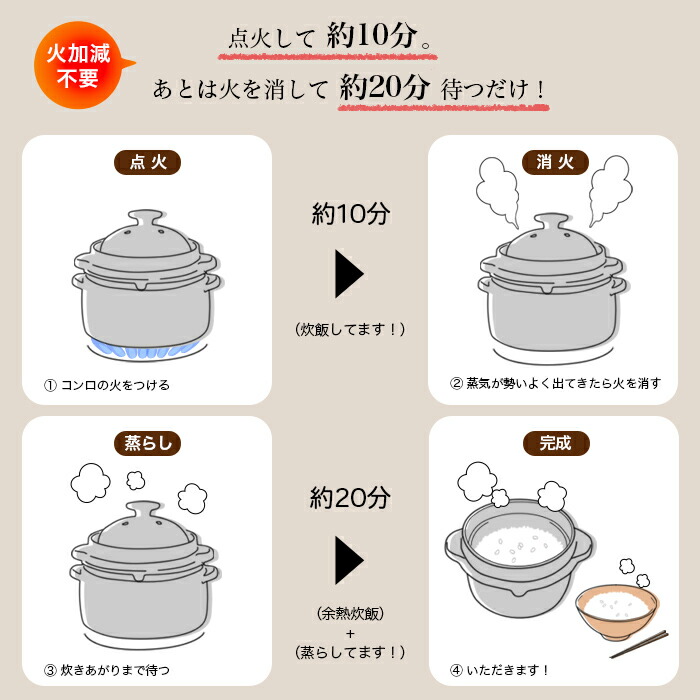 火加減不要

点火して 約10分。
あとは火を消して 約20分 待つだけ！

点火

① コンロの火をつける

約10分

（炊飯してます！）

消火

② 蒸気が勢いよく出てきたら火を消す

蒸らし

③ 炊きあがりまで待つ

約20分

（余熱炊飯）
+
（蒸らしてます！）

完成

④ いただきます！