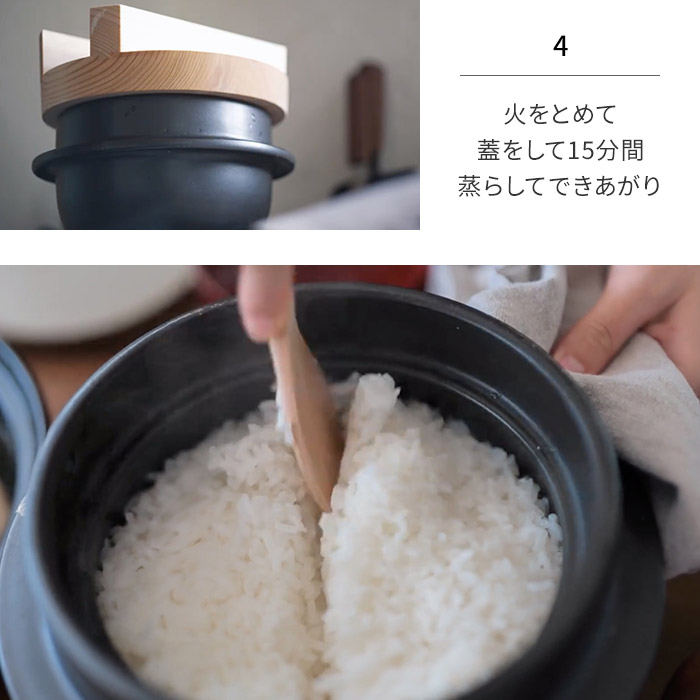 4

火をとめて
蓋をして15分間
蒸らしてできあがり