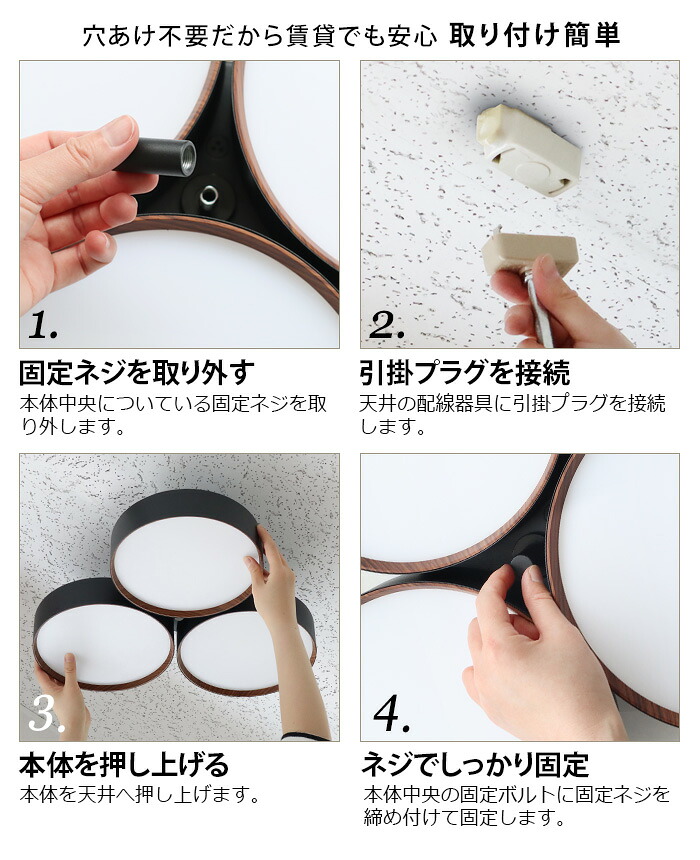 穴あけ不要だから賃貸でも安心 取り付け簡単

1.

固定ネジを取り外す
本体中央についている固定ネジを取り外します。

2.

引掛プラグを接続
天井の配線器具に引掛プラグを接続します。

3.

本体を押し上げる
本体を天井へ押し上げます。

4.

ネジでしっかり固定
本体中央の固定ボルトに固定ネジを締め付けて固定します。