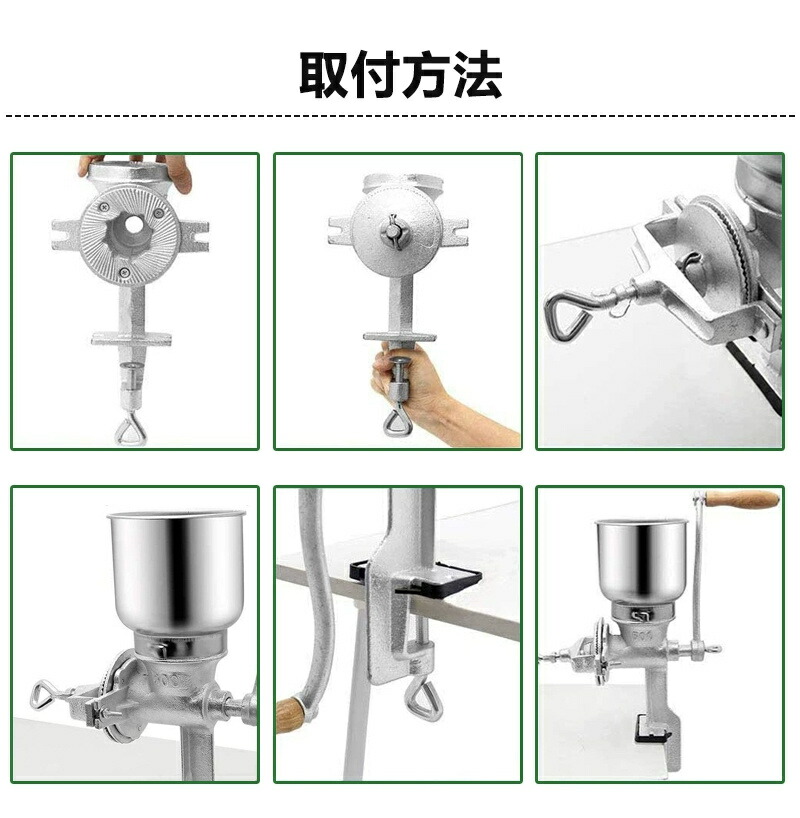 取付方法