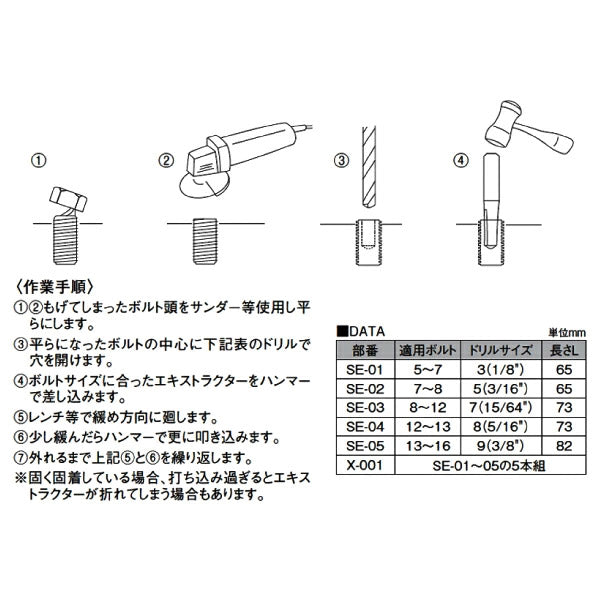 ①

②

③

④

〈作業手順〉

①②もげてしまったボルト頭をサンダー等使用し平らにします。

③平らになったボルトの中心に下記表のドリルで穴を開けます。

④ボルトサイズに合ったエキストラクターをハンマーで差し込みます。

⑤レンチ等で緩め方向に廻します。

⑥少し緩んだらハンマーで更に叩き込みます。

⑦外れるまで上記⑤と⑥を繰り返します。

※固く固着している場合、打ち込み過ぎるとエキストラクターが折れてしまう場合もあります。

■DATA

単位mm

| 部番 | 適用ボルト | ドリルサイズ | 長さL |
|---|---|---|---|
| SE-01 | 5〜7 | 3(1/8") | 65 |
| SE-02 | 7〜8 | 5(3/16") | 65 |
| SE-03 | 8〜12 | 7(15/64") | 73 |
| SE-04 | 12〜13 | 8(5/16") | 73 |
| SE-05 | 13〜16 | 9(3/8") | 82 |
| X-001 | SE-01〜05の5本組 | | |